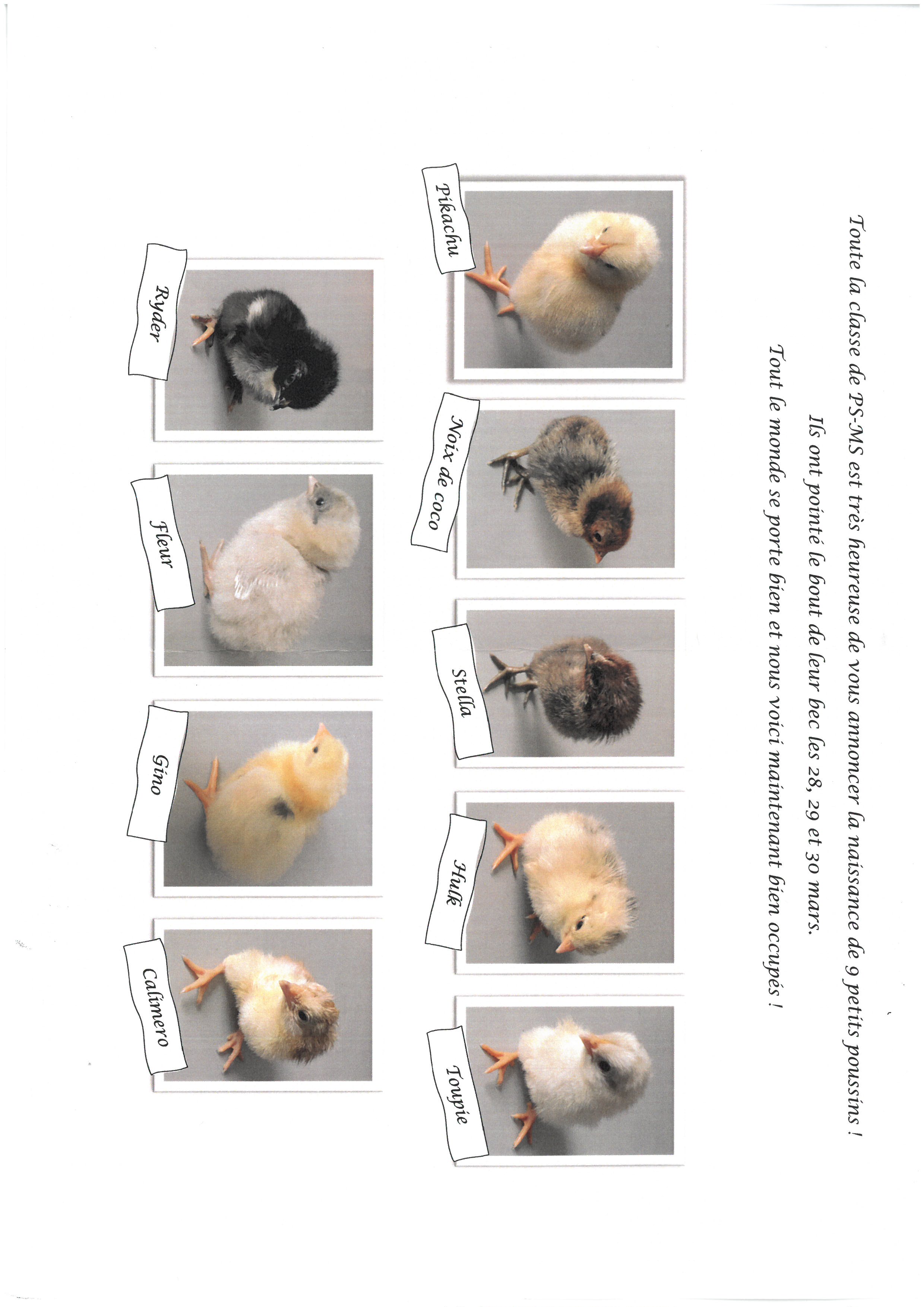 Toute la classe de PS-MS est très heureuse de vous annoncer la naissance de 9 petits poussins !
Ils ont pointé le bout de leur bec les 28, 29 et 30 mars.
Tout le monde se porte bien et nous voici maintenant bien occupés !

Pikachu

Noix de coco

Stella

Hulk

Toupie

Ryder

Fleur

Gino

Calimero